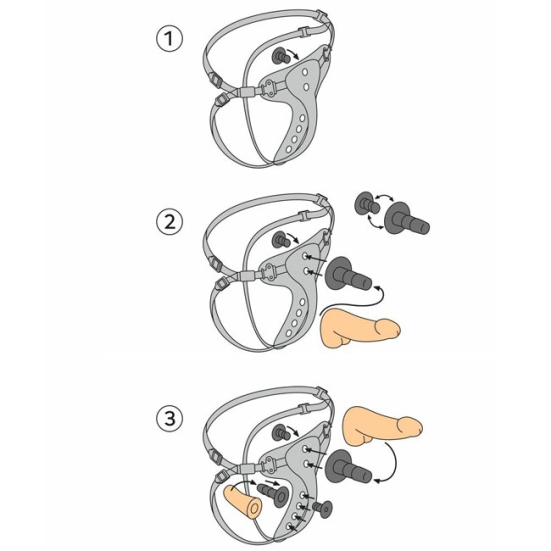 1

2

3